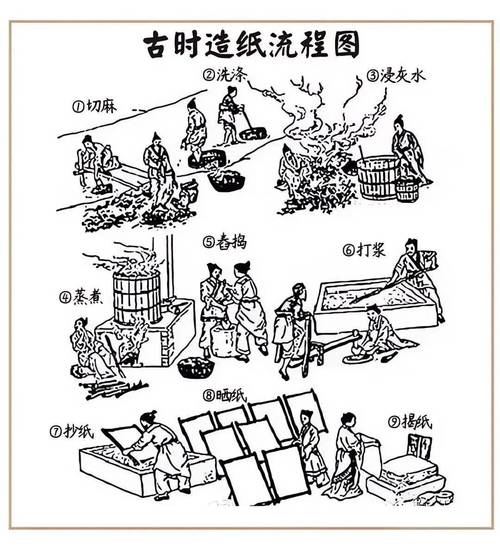 古时造纸流程图

①切麻

②洗涤

③浸灰水

④蒸煮

⑤舂捣

⑥打浆

⑦抄纸

⑧晒纸

⑨揭纸