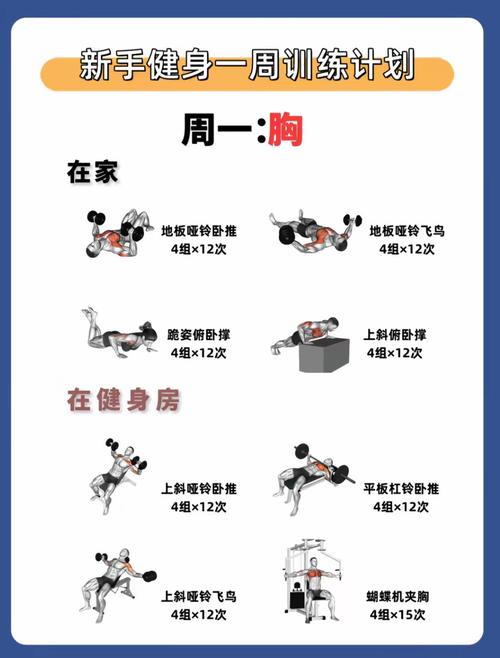 新手健身一周训练计划

周一:胸

在家

地板哑铃卧推
4组×12次

地板哑铃飞鸟
4组×12次

跪姿俯卧撑
4组×12次

上斜俯卧撑
4组×12次

在健身房

上斜哑铃卧推
4组×12次

平板杠铃卧推
4组×12次

上斜哑铃飞鸟
4组×12次

蝴蝶机夹胸
4组×15次